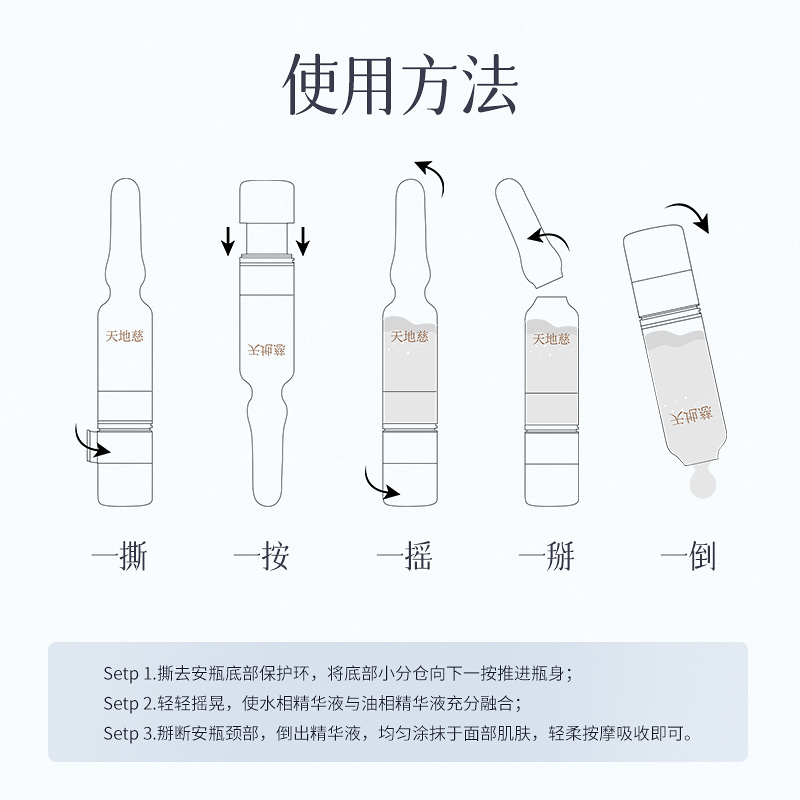 使用方法

天地慈

天地慈

天地慈

天地慈

天地慈

一撕　一按　一摇　一掰　一倒

Setp 1.撕去安瓶底部保护环，将底部小分仓向下一按推进瓶身；
Setp 2.轻轻摇晃，使水相精华液与油相精华液充分融合；
Setp 3.掰断安瓶颈部，倒出精华液，均匀涂抹于面部肌肤，轻柔按摩吸收即可。